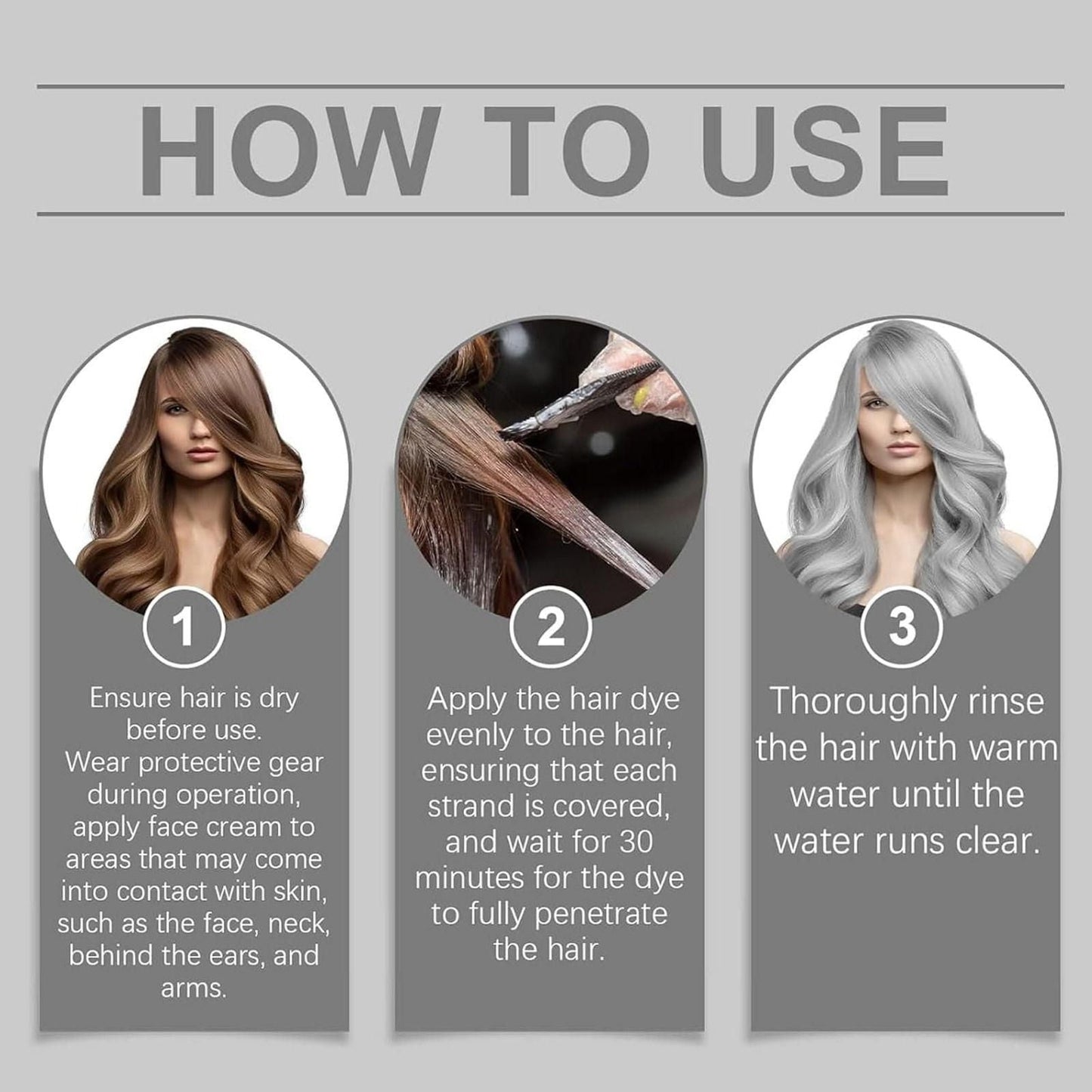 HOW TO USE

1

Ensure hair is dry before use.
Wear protective gear during operation, apply face cream to areas that may come into contact with skin, such as the face, neck, behind the ears, and arms.

2

Apply the hair dye evenly to the hair, ensuring that each strand is covered, and wait for 30 minutes for the dye to fully penetrate the hair.

3

Thoroughly rinse the hair with warm water until the water runs clear.