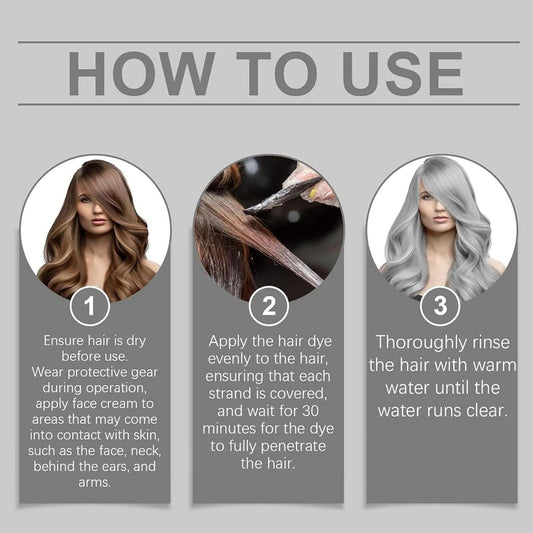 HOW TO USE

1

Ensure hair is dry before use. Wear protective gear during operation, apply face cream to areas that may come into contact with skin, such as the face, neck, behind the ears, and arms.

2

Apply the hair dye evenly to the hair, ensuring that each strand is covered, and wait for 30 minutes for the dye to fully penetrate the hair.

3

Thoroughly rinse the hair with warm water until the water runs clear.